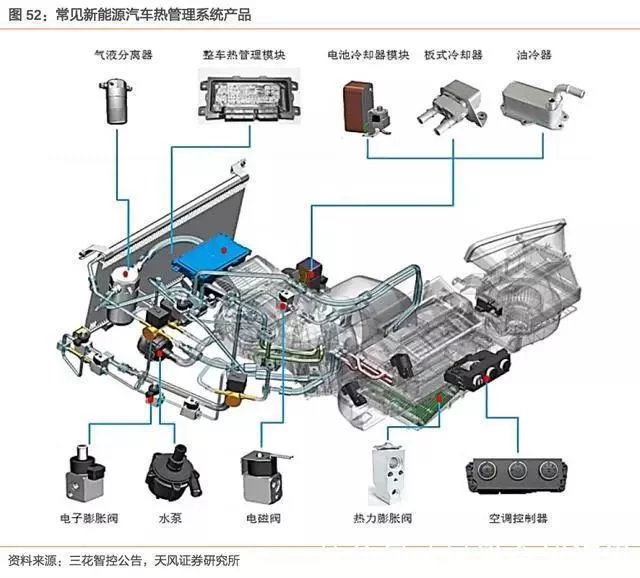 图 52：常见新能源汽车热管理系统产品

气液分离器
整车热管理模块
电池冷却器模块
板式冷却器
油冷器
电子膨胀阀
水泵
电磁阀
热力膨胀阀
空调控制器

资料来源：三花智控公告，天风证券研究所